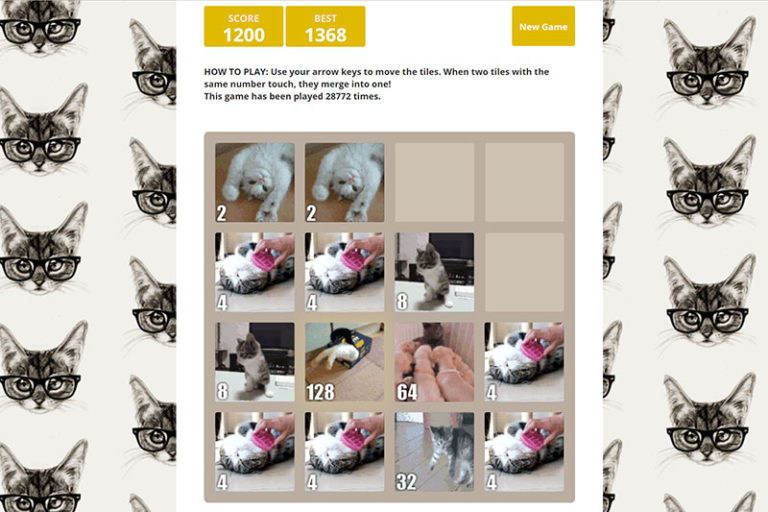 SCORE
1200

BEST
1368

New Game

HOW TO PLAY: Use your arrow keys to move the tiles. When two tiles with the same number touch, they merge into one!
This game has been played 28772 times.

| 2 | 2 | | |
|---|---|---|---|
| 4 | 4 | 8 | |
| 8 | 128 | 64 | 4 |
| 4 | 4 | 32 | 4 |